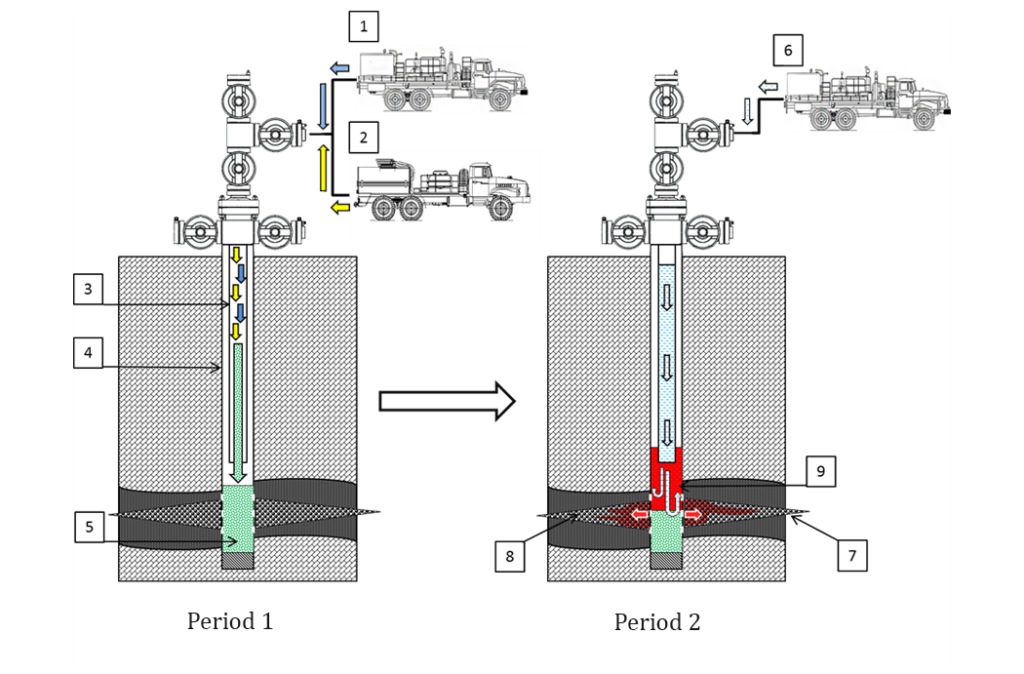 1

2

3

4

5

Period 1

6

9

8

7

Period 2